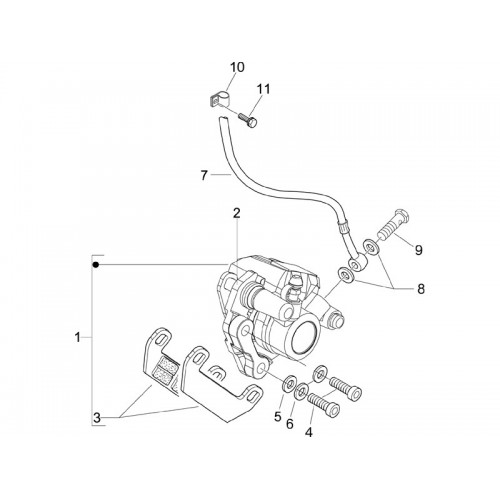 10
11
7
2
9
8
1
3
5
6
4